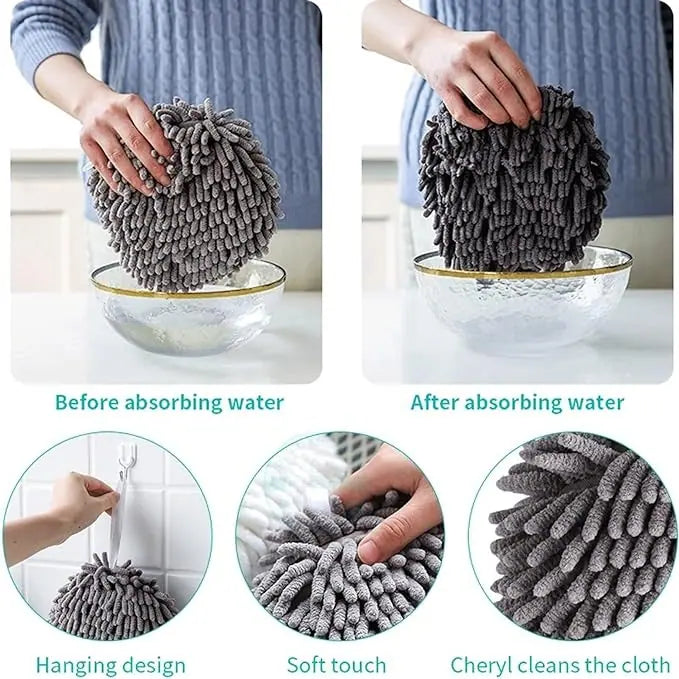 Before absorbing water

After absorbing water

Hanging design

Soft touch

Cheryl cleans the cloth