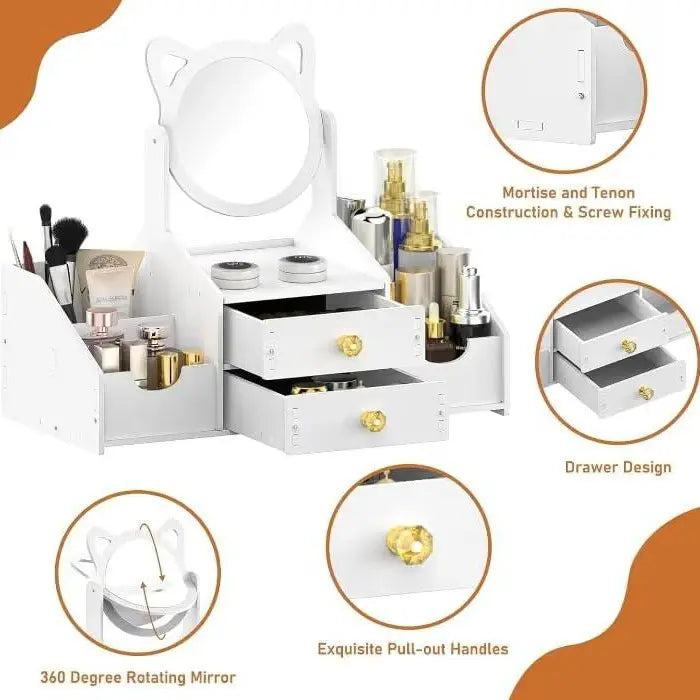 Mortise and Tenon Construction & Screw Fixing

Drawer Design

Exquisite Pull-out Handles

360 Degree Rotating Mirror